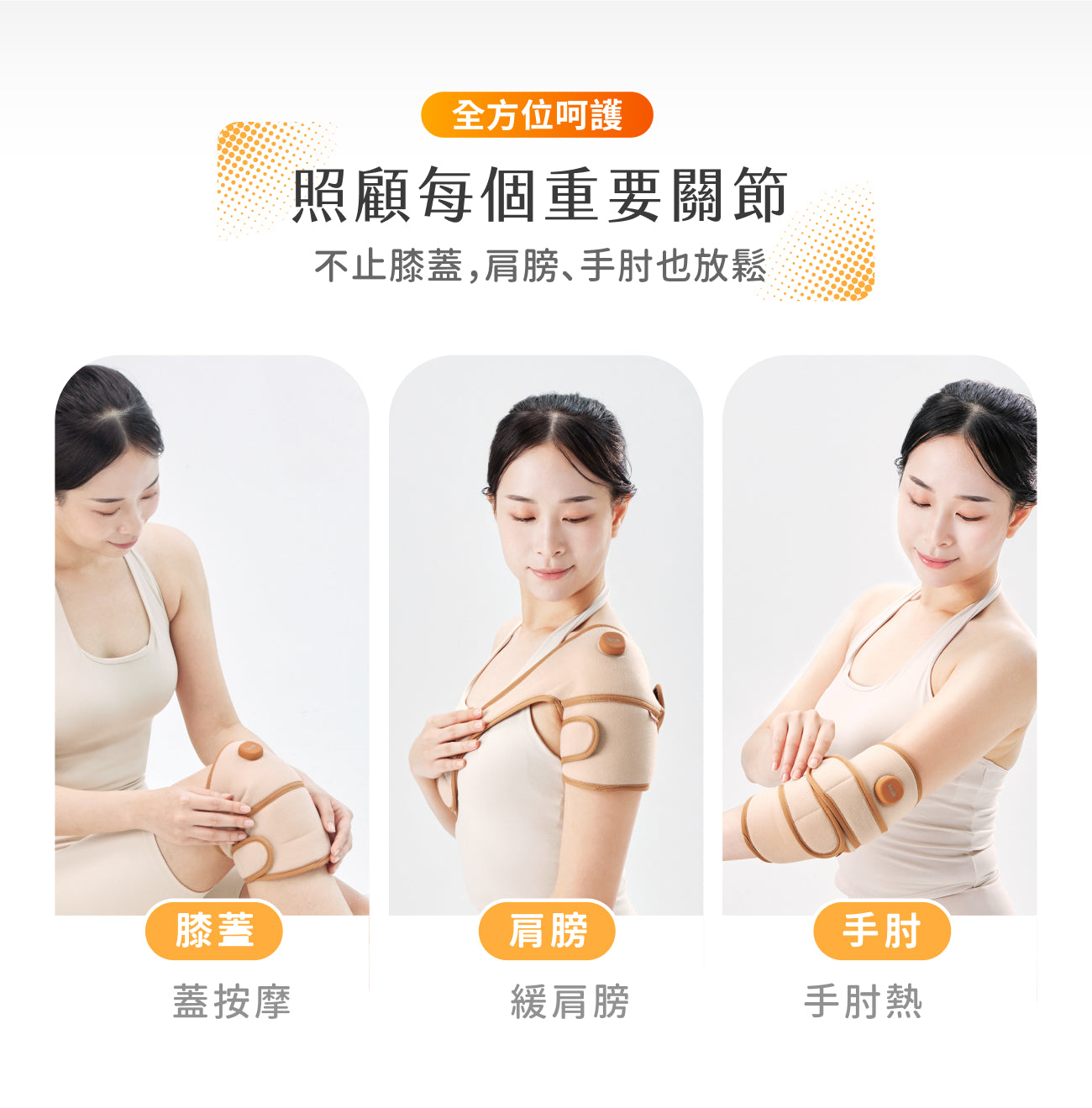 全方位呵護

照顧每個重要關節

不止膝蓋，肩膀、手肘也放鬆

膝蓋

蓋按摩

肩膀

緩肩膀

手肘

手肘熱