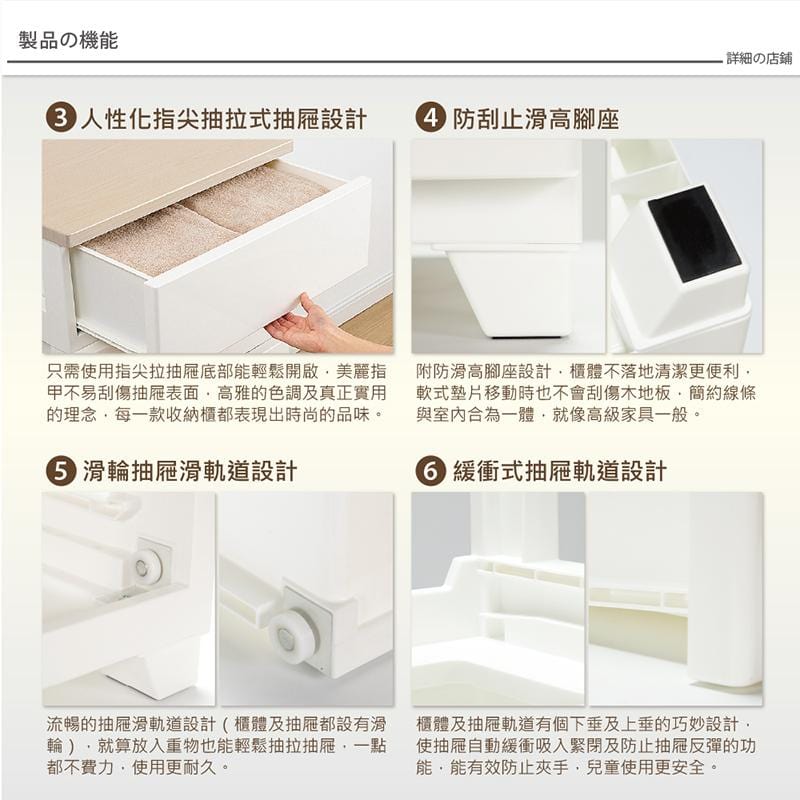 製品の機能

詳細の店鋪

3 人性化指尖抽拉式抽屜設計

只需使用指尖拉抽屜底部能輕鬆開啟，美麗指甲不易刮傷抽屜表面，高雅的色調及真正實用的理念，每一款收納櫃都表現出時尚的品味。

4 防刮止滑高腳座

附防滑高腳座設計，櫃體不落地清潔更便利，軟式墊片移動時也不會刮傷木地板，簡約線條與室內合為一體，就像高級家具一般。

5 滑輪抽屜滑軌道設計

流暢的抽屜滑軌道設計（櫃體及抽屜都設有滑輪），就算放入重物也能輕鬆抽拉抽屜，一點都不費力，使用更耐久。

6 緩衝式抽屜軌道設計

櫃體及抽屜軌道有個下垂及上垂的巧妙設計，使抽屜自動緩衝吸入緊閉及防止抽屜反彈的功能，能有效防止夾手，兒童使用更安全。